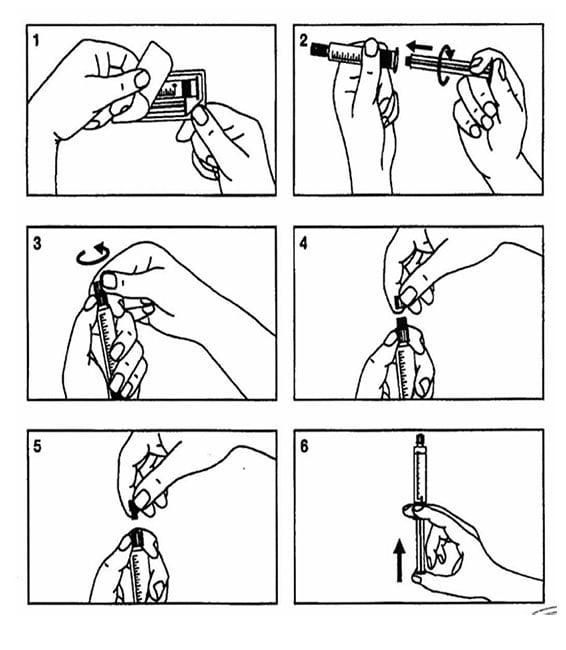 1

2

3

4

5

6