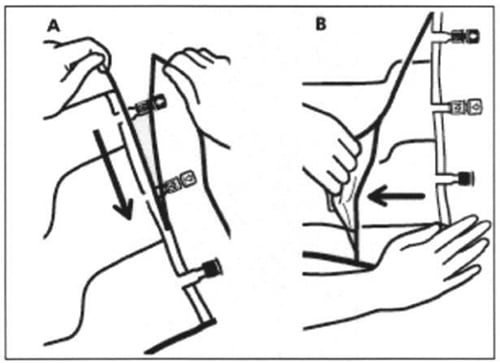 A

B