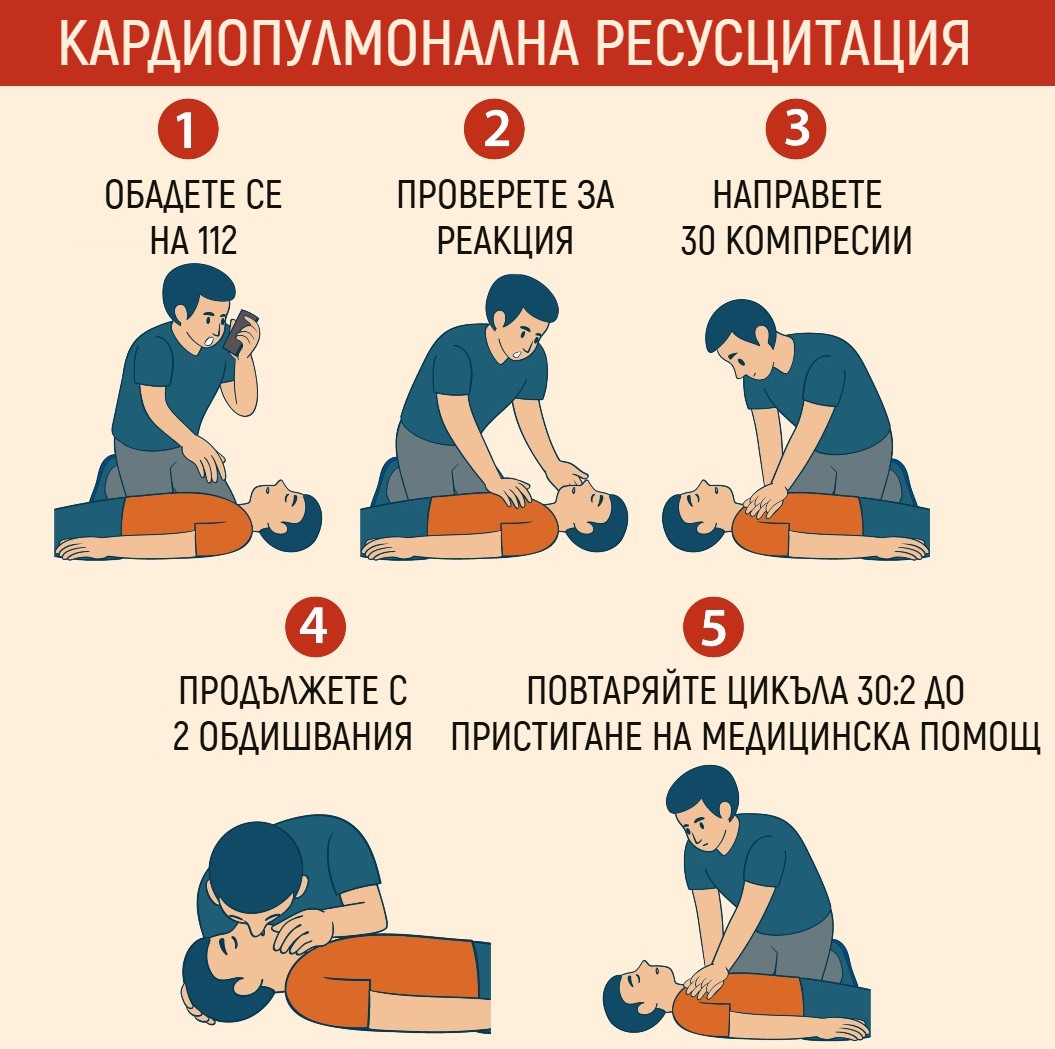 КАРДИОПУЛМОНАЛНА РЕСУСЦИТАЦИЯ

1
ОБАДЕТЕ СЕ НА 112

2
ПРОВЕРЕТЕ ЗА РЕАКЦИЯ

3
НАПРАВЕТЕ 30 КОМПРЕСИИ

4
ПРОДЪЛЖЕТЕ С 2 ОБДИШВАНИЯ

5
ПОВТАРЯЙТЕ ЦИКЪЛА 30:2 ДО ПРИСТИГАНЕ НА МЕДИЦИНСКА ПОМОЩ