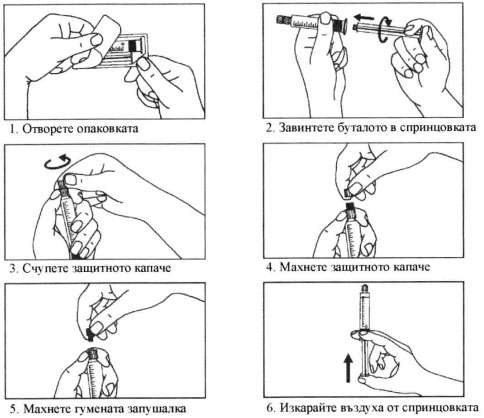 1. Отворете опаковката

2. Завинтете буталото в спринцовката

3. Счупете защитното капаче

4. Махнете защитното капаче

5. Махнете гумената запушалка

6. Изкарайте въздуха от спринцовката