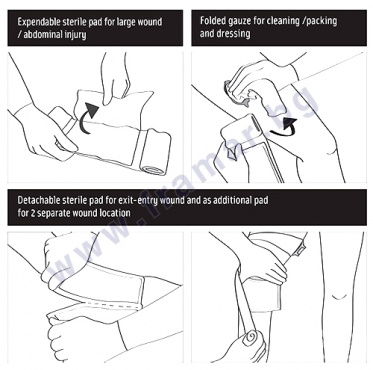 Expendable sterile pad for large wound / abdominal injury

Folded gauze for cleaning /packing and dressing

Detachable sterile pad for exit-entry wound and as additional pad for 2 separate wound location

www.framar.bg